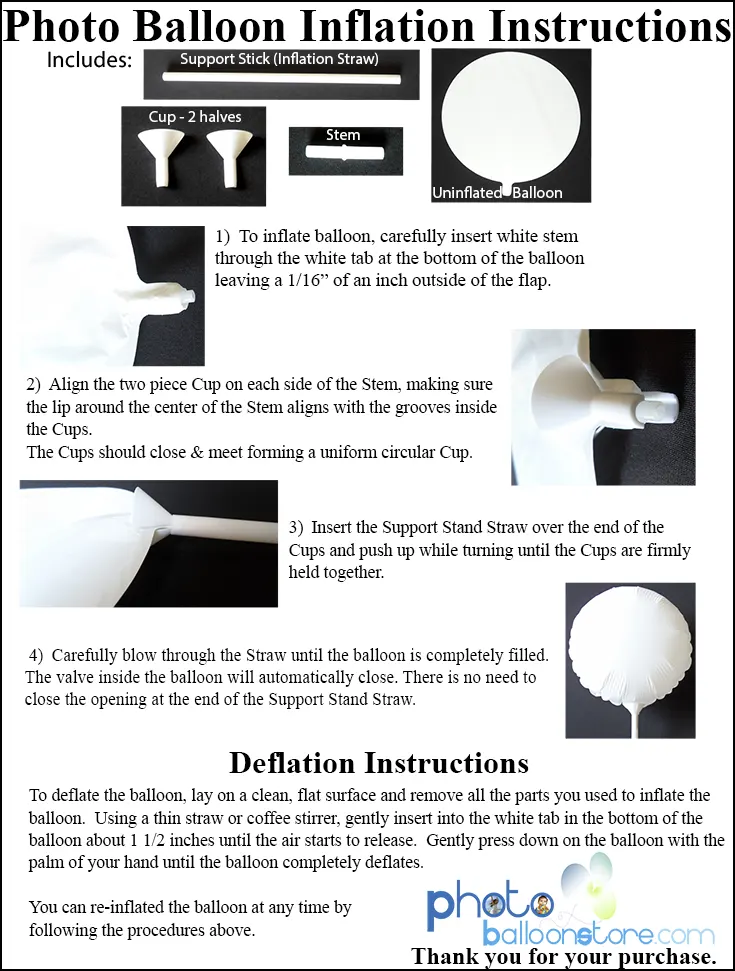 Photo Balloon Inflation Instructions

Includes:

Support Stick (Inflation Straw)

Cup - 2 halves

Stem

Uninflated Balloon

1) To inflate balloon, carefully insert white stem through the white tab at the bottom of the balloon leaving a 1/16” of an inch outside of the flap.

2) Align the two piece Cup on each side of the Stem, making sure the lip around the center of the Stem aligns with the grooves inside the Cups.
The Cups should close & meet forming a uniform circular Cup.

3) Insert the Support Stand Straw over the end of the Cups and push up while turning until the Cups are firmly held together.

4) Carefully blow through the Straw until the balloon is completely filled. The valve inside the balloon will automatically close. There is no need to close the opening at the end of the Support Stand Straw.

Deflation Instructions

To deflate the balloon, lay on a clean, flat surface and remove all the parts you used to inflate the balloon. Using a thin straw or coffee stirrer, gently insert into the white tab in the bottom of the balloon about 1 1/2 inches until the air starts to release. Gently press down on the balloon with the palm of your hand until the balloon completely deflates.

You can re-inflated the balloon at any time by following the procedures above.

photo balloonstore.com

Thank you for your purchase.